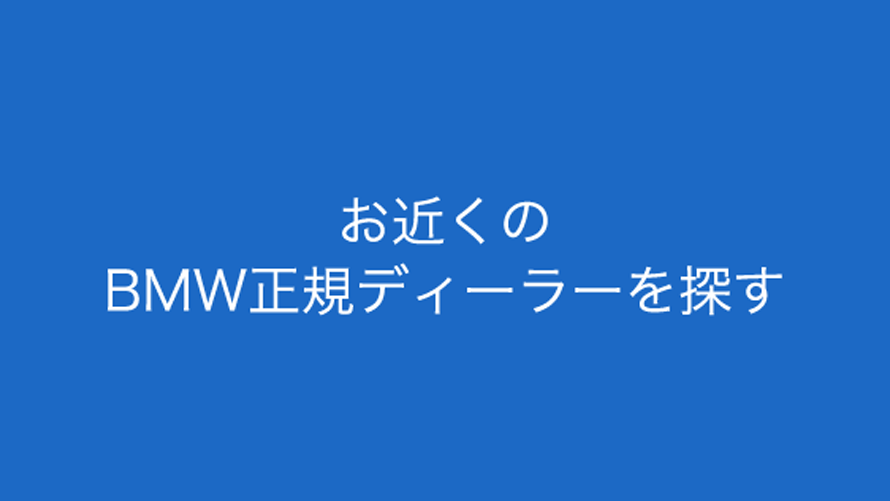 お近くの
BMW正規ディーラーを探す